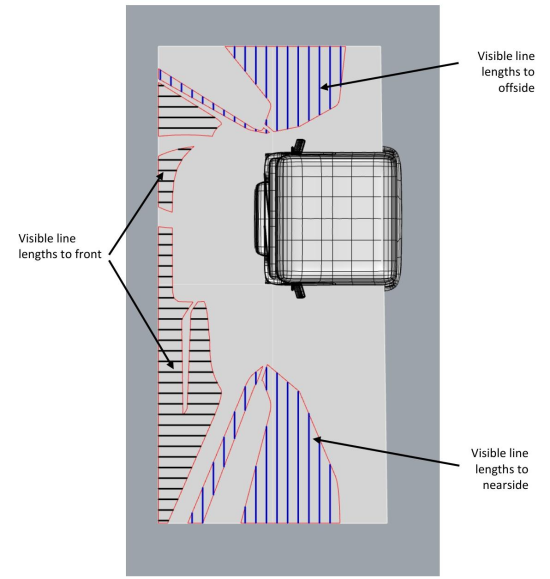 Visible line lengths to offside

Visible line lengths to front

Visible line lengths to nearside